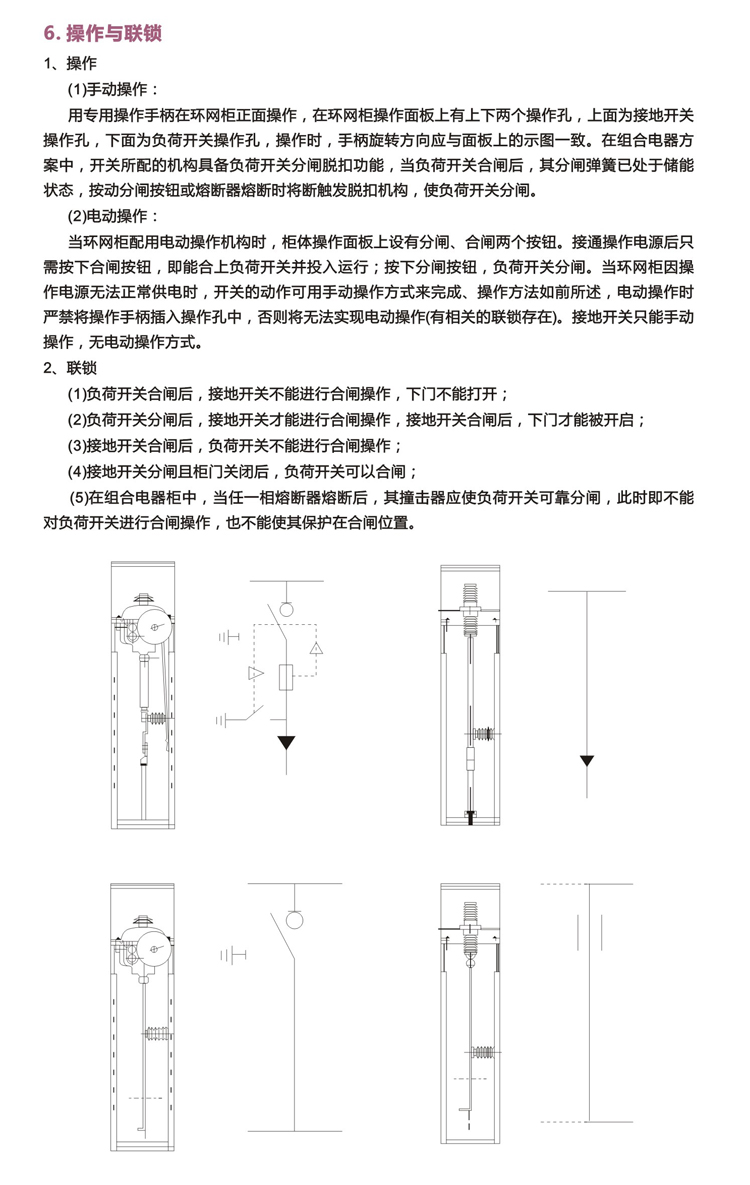 6. 操作与联锁

1、操作

(1)手动操作：

用专用操作手柄在环网柜正面操作，在环网柜操作面板上有上下两个操作孔，上面为接地开关操作孔，下面为负荷开关操作孔，操作时，手柄旋转方向应与面板上的示图一致。在组合电器方案中，开关所配的机构具备负荷开关分闸脱扣功能，当负荷开关合闸后，其分闸弹簧已处于储能状态，按动分闸按钮或熔断器熔断时将断触发脱扣机构，使负荷开关分闸。

(2)电动操作：

当环网柜配用电动操作机构时，柜体操作面板上设有分闸、合闸两个按钮。接通操作电源后只需按下合闸按钮，即能合上负荷开关并投入运行；按下分闸按钮，负荷开关分闸。当环网柜因操作电源无法正常供电时，开关的动作可用手动操作方式来完成、操作方法如前所述，电动操作时严禁将操作手柄插入操作孔中，否则将无法实现电动操作(有相关的联锁存在)。接地开关只能手动操作，无电动操作方式。

2、联锁

(1)负荷开关合闸后，接地开关不能进行合闸操作，下门不能打开；

(2)负荷开关分闸后，接地开关才能进行合闸操作，接地开关合闸后，下门才能被开启；

(3)接地开关合闸后，负荷开关不能进行合闸操作；

(4)接地开关分闸且柜门关闭后，负荷开关可以合闸；

(5)在组合电器柜中，当任一相熔断器熔断后，其撞击器应使负荷开关可靠分闸，此时即不能对负荷开关进行合闸操作，也不能使其保护在合闸位置。